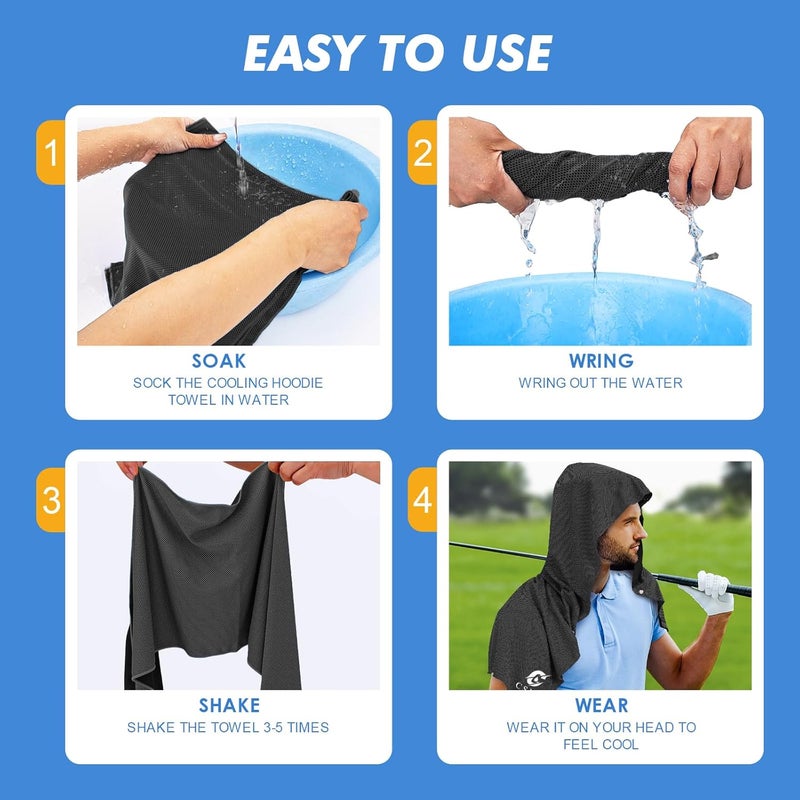 EASY TO USE

1

SOAK
SOCK THE COOLING HOODIE TOWEL IN WATER

2

WRING
WRING OUT THE WATER

3

SHAKE
SHAKE THE TOWEL 3-5 TIMES

4

WEAR
WEAR IT ON YOUR HEAD TO FEEL COOL